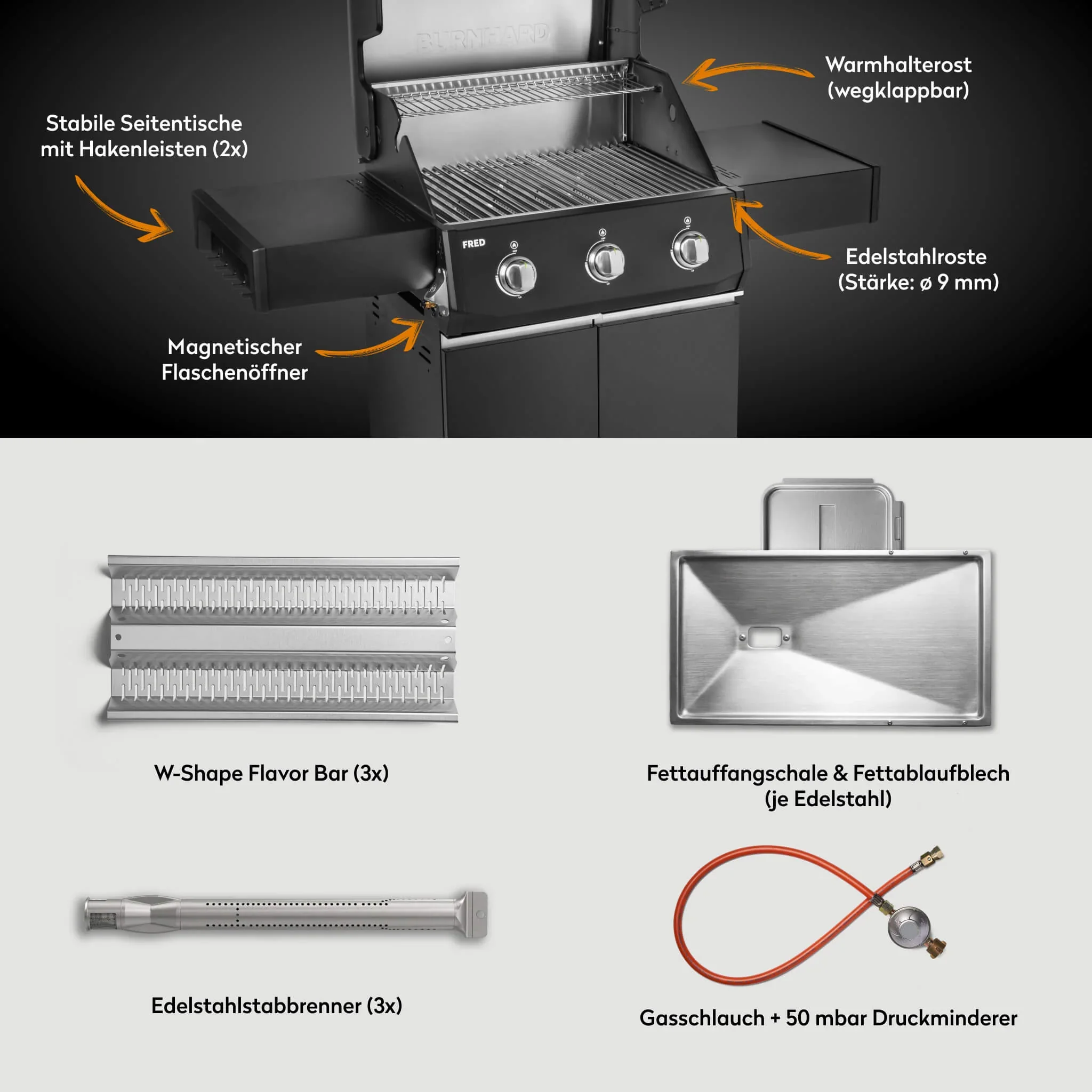 BURNHARD

Warmhalterost
(wegklappbar)

Stabile Seitentische
mit Hakenleisten (2x)

FRED

Edelstahlroste
(Stärke: ø 9 mm)

Magnetischer
Flaschenöffner

W-Shape Flavor Bar (3x)

Fettauffangschale & Fettablaufblech
(je Edelstahl)

Edelstahlstabbrenner (3x)

Gasschlauch + 50 mbar Druckminderer